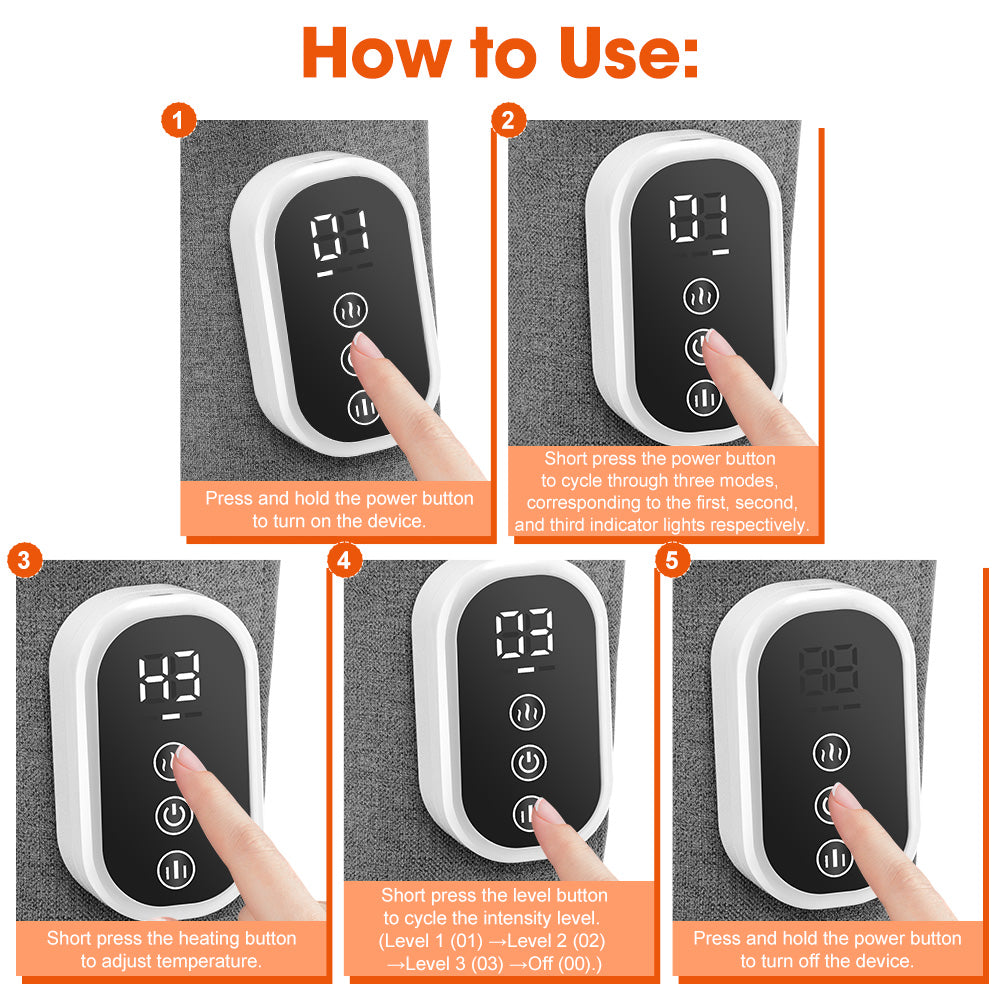 How to Use:

1

01

Press and hold the power button to turn on the device.

2

01

Short press the power button to cycle through three modes, corresponding to the first, second, and third indicator lights respectively.

3

H3

Short press the heating button to adjust temperature.

4

03

Short press the level button to cycle the intensity level. (Level 1 (01) →Level 2 (02) →Level 3 (03) →Off (00).)

5

Press and hold the power button to turn off the device.