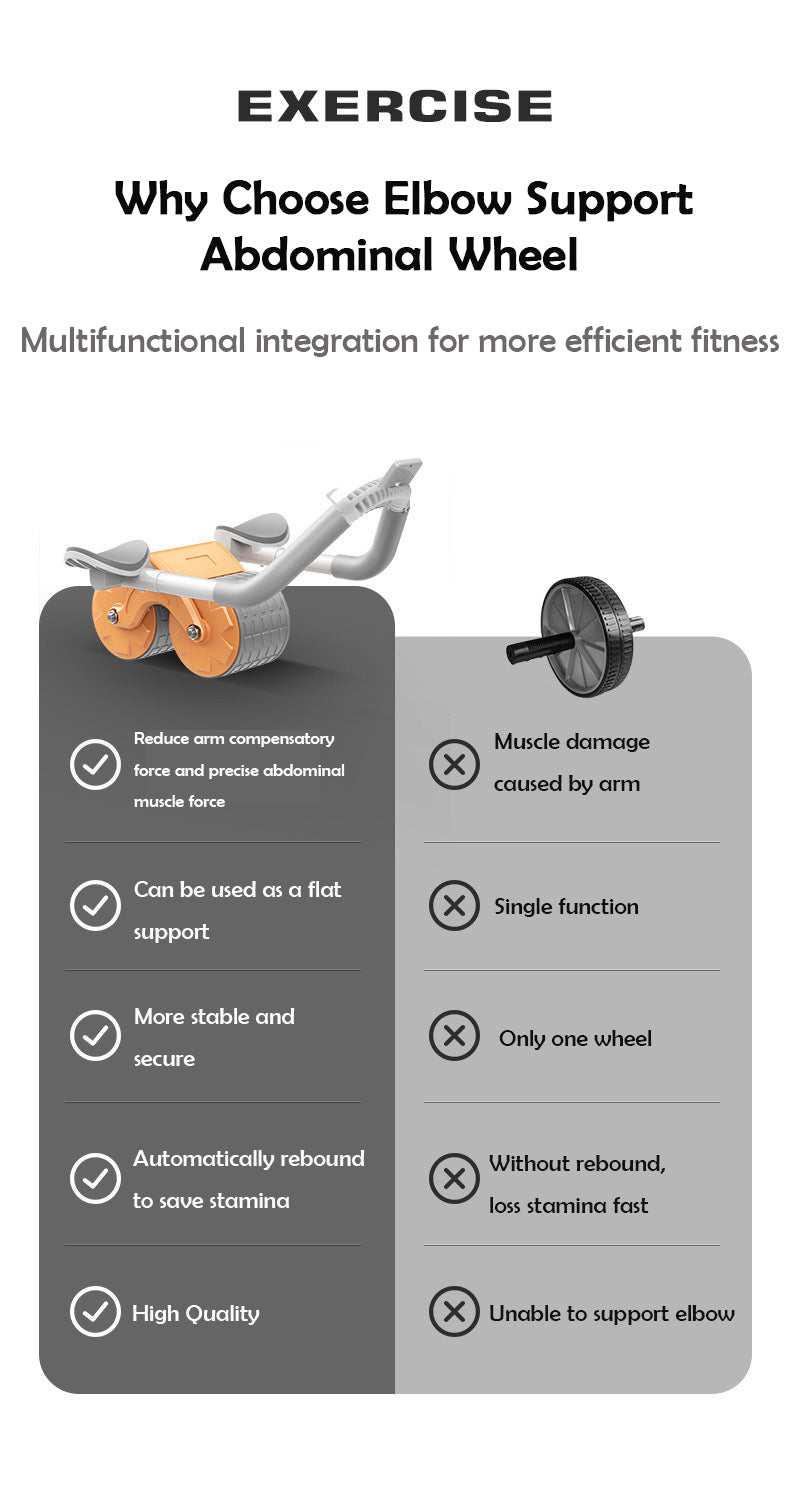 EXERCISE

Why Choose Elbow Support Abdominal Wheel

Multifunctional integration for more efficient fitness

Reduce arm compensatory force and precise abdominal muscle force

Can be used as a flat support

More stable and secure

Automatically rebound to save stamina

High Quality

Muscle damage caused by arm

Single function

Only one wheel

Without rebound, loss stamina fast

Unable to support elbow